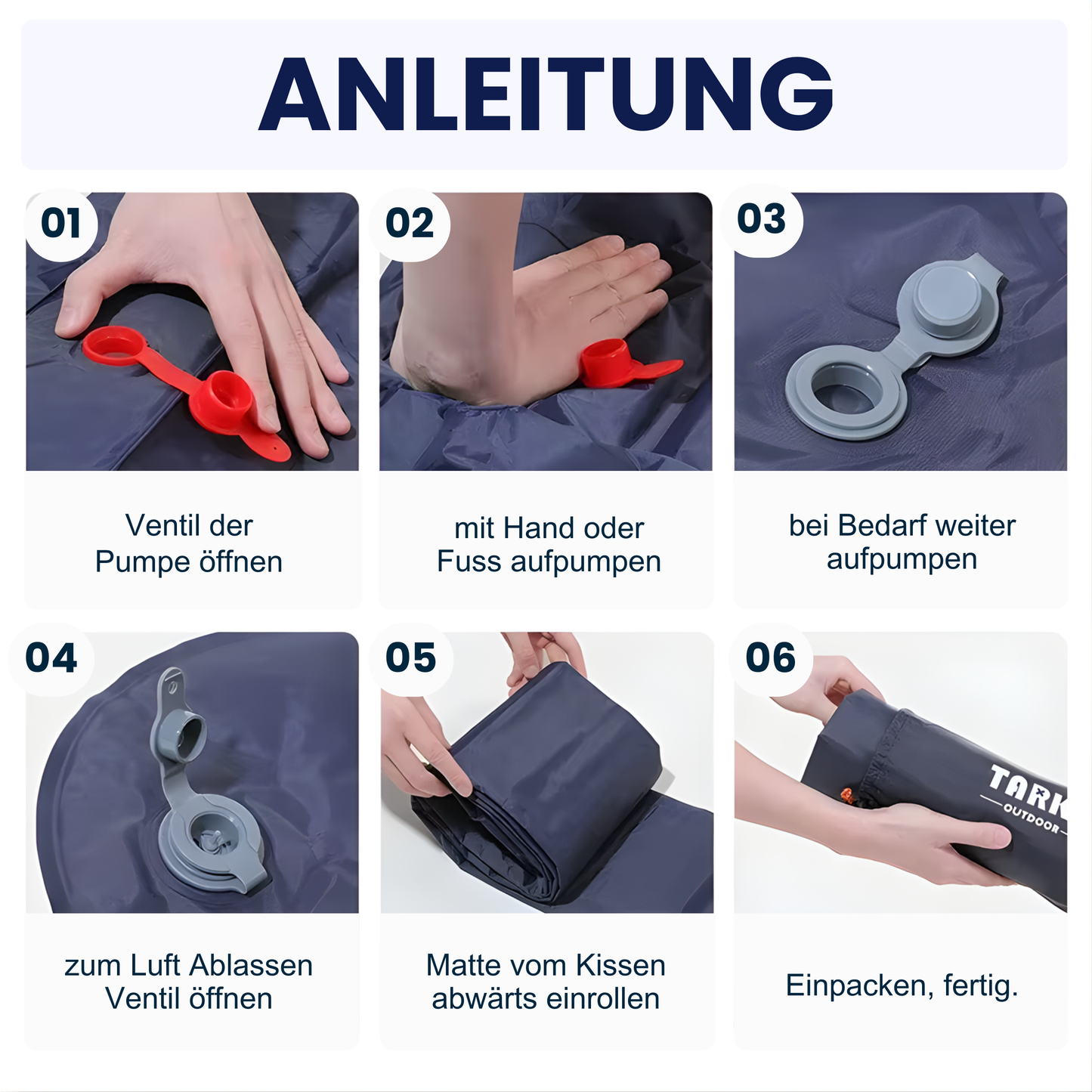 ANLEITUNG

01

Ventil der Pumpe öffnen

02

mit Hand oder Fuss aufpumpen

03

bei Bedarf weiter aufpumpen

04

zum Luft Ablassen Ventil öffnen

05

Matte vom Kissen abwärts einrollen

06

TARK
OUTDOOR

Einpacken, fertig.